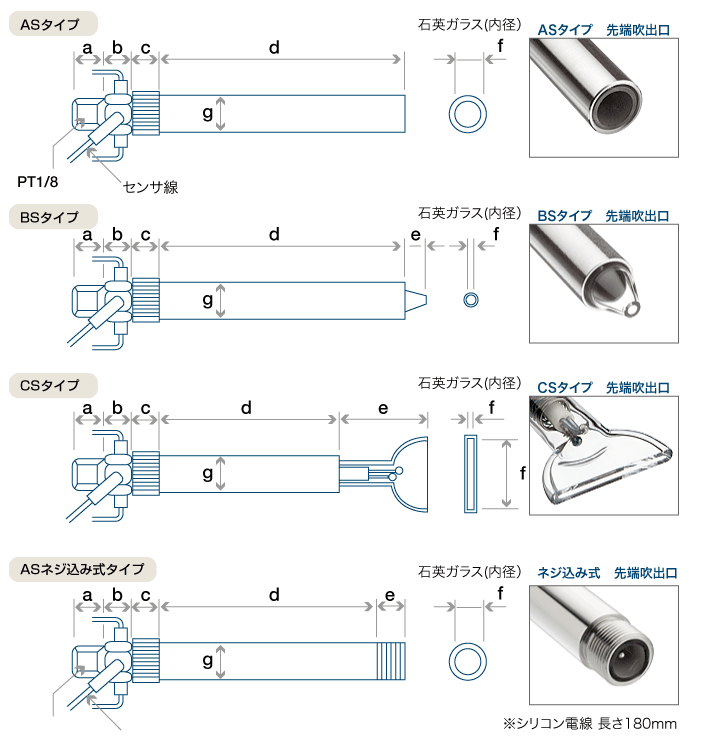 ASタイプ

a b c d

g

PT1/8

センサ線

石英ガラス(内径)

f

ASタイプ　先端吹出口

BSタイプ

a b c d e

g

石英ガラス(内径)

f

BSタイプ　先端吹出口

CSタイプ

a b c d e

g

石英ガラス(内径)

f

f

CSタイプ　先端吹出口

ASネジ込み式タイプ

a b c d e

g

石英ガラス(内径)

f

ネジ込み式　先端吹出口

※シリコン電線 長さ180mm